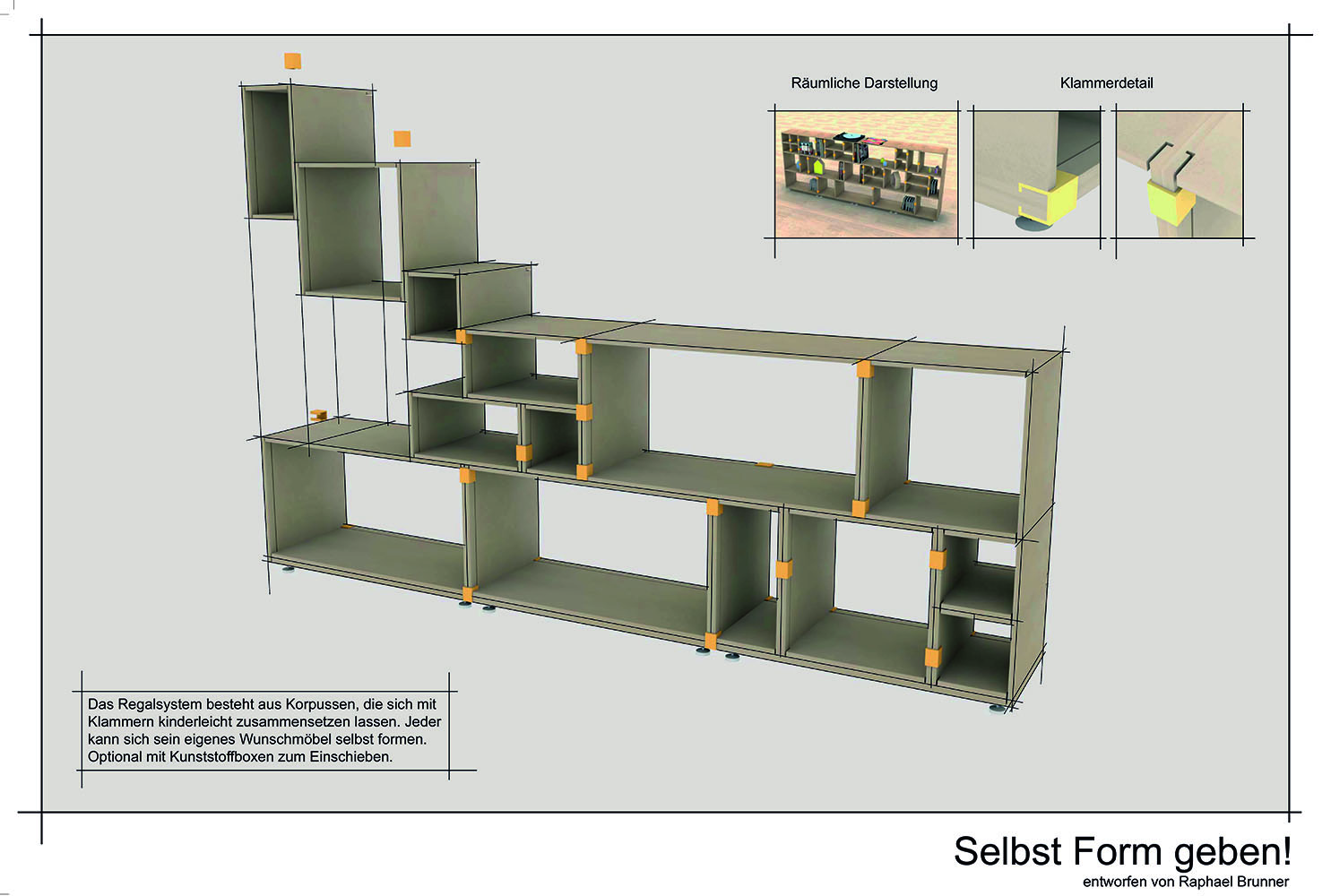 Räumliche Darstellung

Klammerdetail

Das Regalsystem besteht aus Korpussen, die sich mit Klammern kinderleicht zusammensetzen lassen. Jeder kann sich sein eigenes Wunschmöbel selbst formen. Optional mit Kunststoffboxen zum Einschieben.

Selbst Form geben!
entworfen von Raphael Brunner